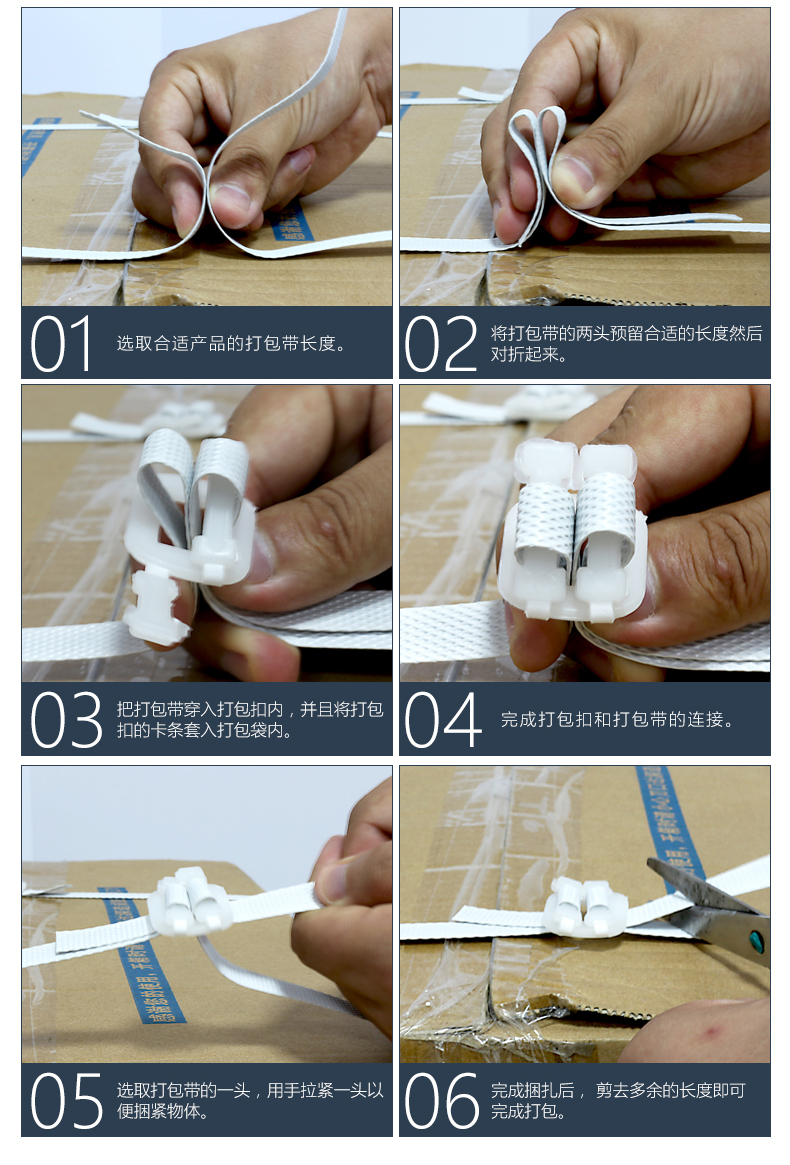 01 选取合适产品的打包带长度。

02 将打包带的两头预留合适的长度然后对折起来。

03 把打包带穿入打包扣内，并且将打包扣的卡条套入打包袋内。

04 完成打包扣和打包带的连接。

05 选取打包带的一头，用手拉紧一头以便捆紧物体。

06 完成捆扎后，剪去多余的长度即可完成打包。